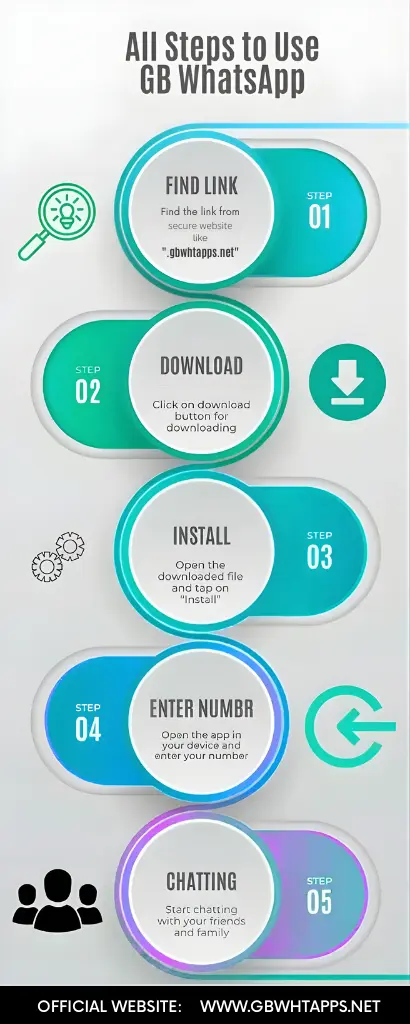 All Steps to Use GB WhatsApp

FIND LINK
Find the link from secure website like ".gbwhtapps.net"

STEP
01

STEP
02

DOWNLOAD
Click on download button for downloading

INSTALL
Open the downloaded file and tap on "Install"

STEP
03

STEP
04

ENTER NUMBR
Open the app in your device and enter your number

CHATTING
Start chatting with your friends and family

STEP
05

OFFICIAL WEBSITE: WWW.GBWHTAPPS.NET